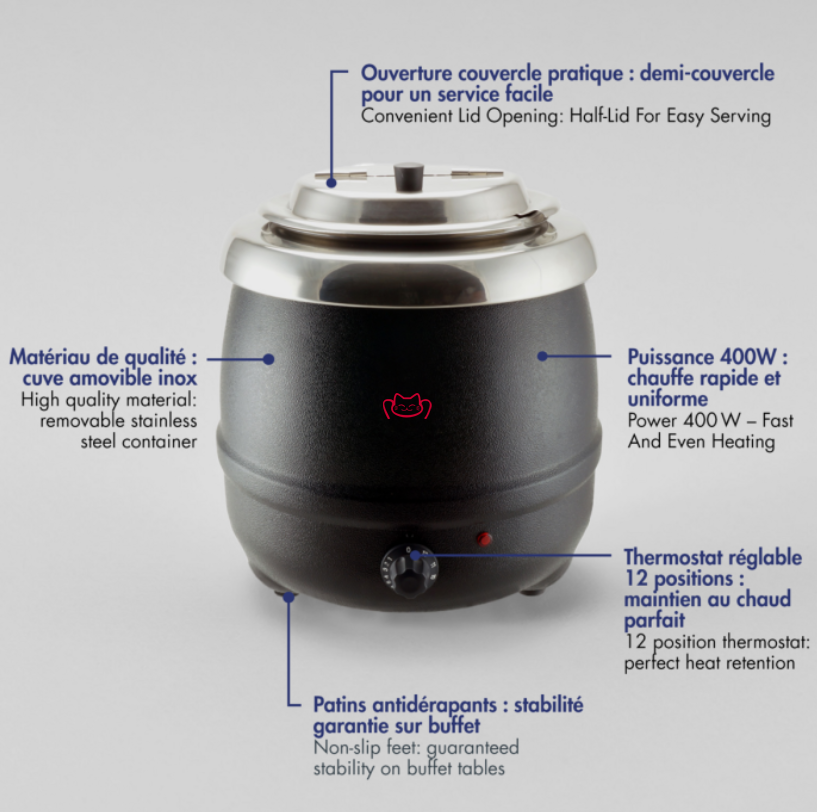 Ouverture couvercle pratique : demi-couvercle pour un service facile
Convenient Lid Opening: Half-Lid For Easy Serving

Matériau de qualité : cuve amovible inox
High quality material: removable stainless steel container

Puissance 400W : chauffe rapide et uniforme
Power 400 W – Fast And Even Heating

Thermostat réglable 12 positions : maintien au chaud parfait
12 position thermostat: perfect heat retention

Patins antidérapants : stabilité garantie sur buffet
Non-slip feet: guaranteed stability on buffet tables