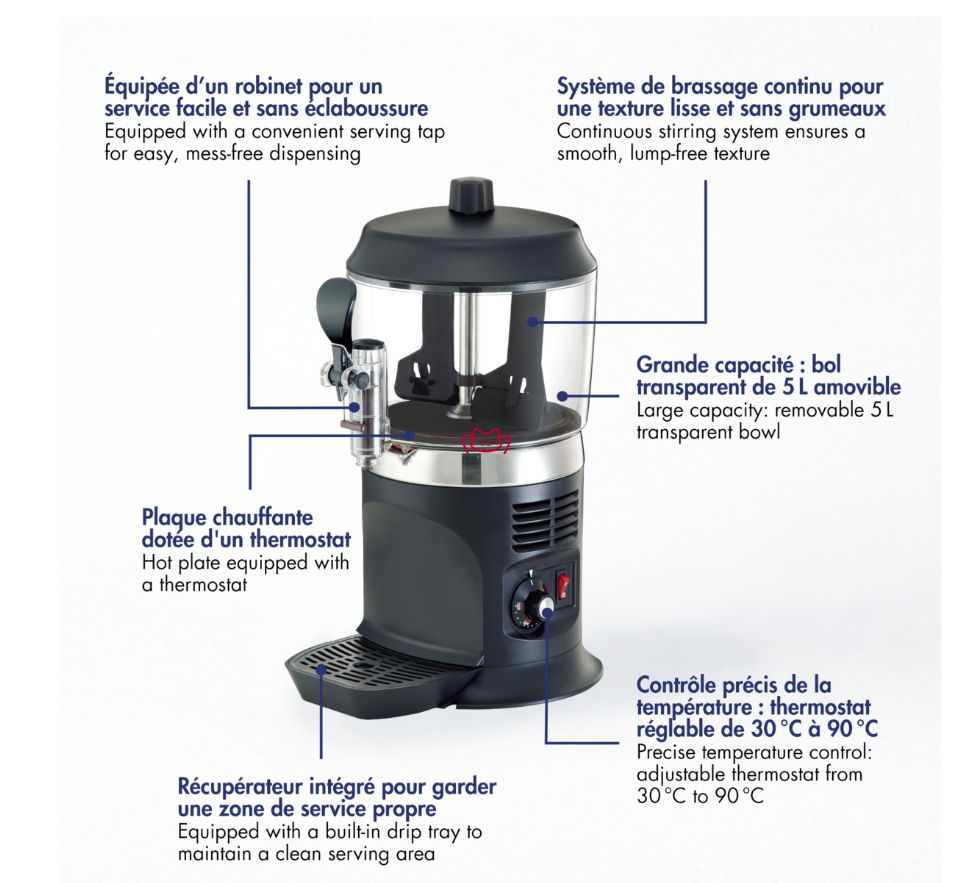 Équipée d'un robinet pour un service facile et sans éclaboussure
Equipped with a convenient serving tap for easy, mess-free dispensing

Système de brassage continu pour une texture lisse et sans grumeaux
Continuous stirring system ensures a smooth, lump-free texture

Grande capacité : bol transparent de 5 L amovible
Large capacity: removable 5 L transparent bowl

Plaque chauffante dotée d'un thermostat
Hot plate equipped with a thermostat

Contrôle précis de la température : thermostat réglable de 30 °C à 90 °C
Precise temperature control: adjustable thermostat from 30 °C to 90 °C

Récupérateur intégré pour garder une zone de service propre
Equipped with a built-in drip tray to maintain a clean serving area